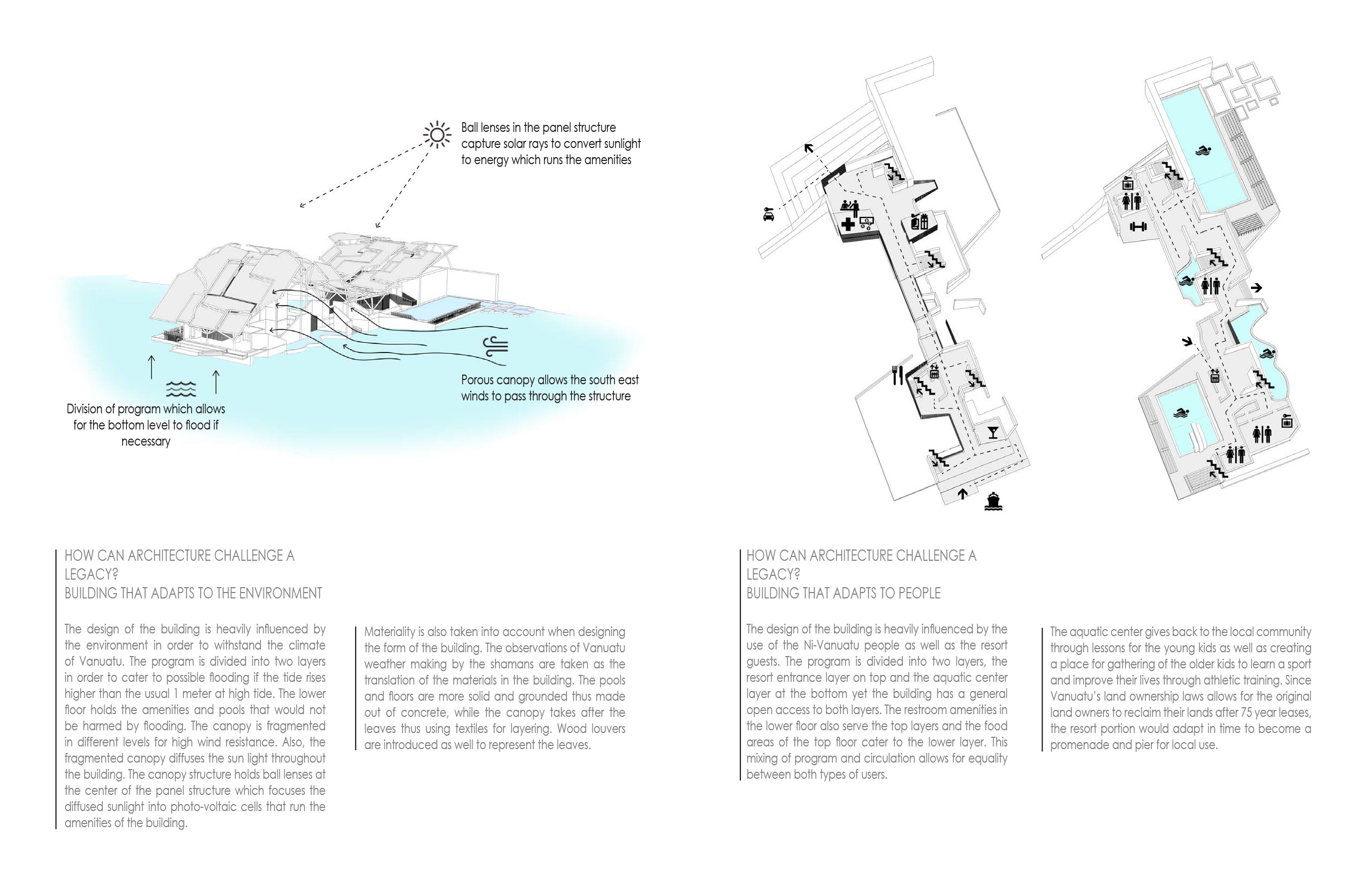 Ball lenses in the panel structure capture solar rays to convert sunlight to energy which runs the amenities

Porous canopy allows the south east winds to pass through the structure

Division of program which allows for the bottom level to flood if necessary

HOW CAN ARCHITECTURE CHALLENGE A LEGACY?
BUILDING THAT ADAPTS TO THE ENVIRONMENT

The design of the building is heavily influenced by the environment in order to withstand the climate of Vanuatu. The program is divided into two layers in order to cater to possible flooding if the tide rises higher than the usual 1 meter at high tide. The lower floor holds the amenities and pools that would not be harmed by flooding. The canopy is fragmented in different levels for high wind resistance. Also, the fragmented canopy diffuses the sun light throughout the building. The canopy structure holds ball lenses at the center of the panel structure which focuses the diffused sunlight into photo-voltaic cells that run the amenities of the building.

Materiality is also taken into account when designing the form of the building. The observations of Vanuatu weather making by the shamans are taken as the translation of the materials in the building. The pools and floors are more solid and grounded thus made out of concrete, while the canopy takes after the leaves thus using textiles for layering. Wood louvers are introduced as well to represent the leaves.

HOW CAN ARCHITECTURE CHALLENGE A LEGACY?
BUILDING THAT ADAPTS TO PEOPLE

The design of the building is heavily influenced by the use of the Ni-Vanuatu people as well as the resort guests. The program is divided into two layers, the resort entrance layer on top and the aquatic center layer at the bottom yet the building has a general open access to both layers. The restroom amenities in the lower floor also serve the top layers and the food areas of the top floor cater to the lower layer. This mixing of program and circulation allows for equality between both types of users.

The aquatic center gives back to the local community through lessons for the young kids as well as creating a place for gathering of the older kids to learn a sport and improve their lives through athletic training. Since Vanuatu's land ownership laws allows for the original land owners to reclaim their lands after 75 year leases, the resort portion would adapt in time to become a promenade and pier for local use.